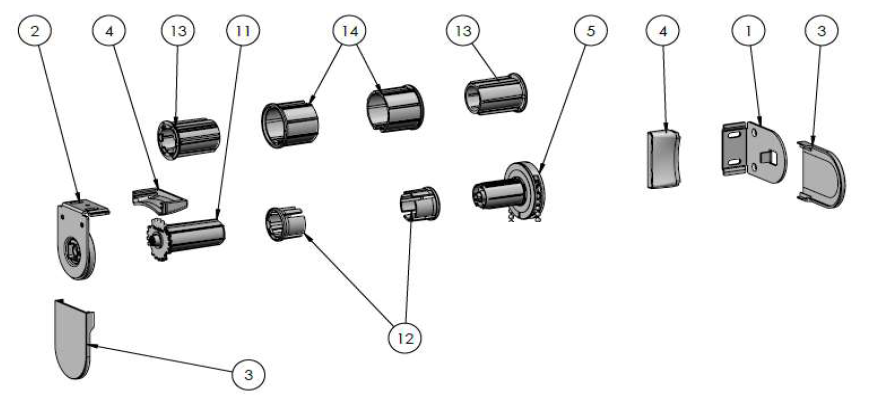 2
4
13
11
14
13
5
4
1
3
12
3