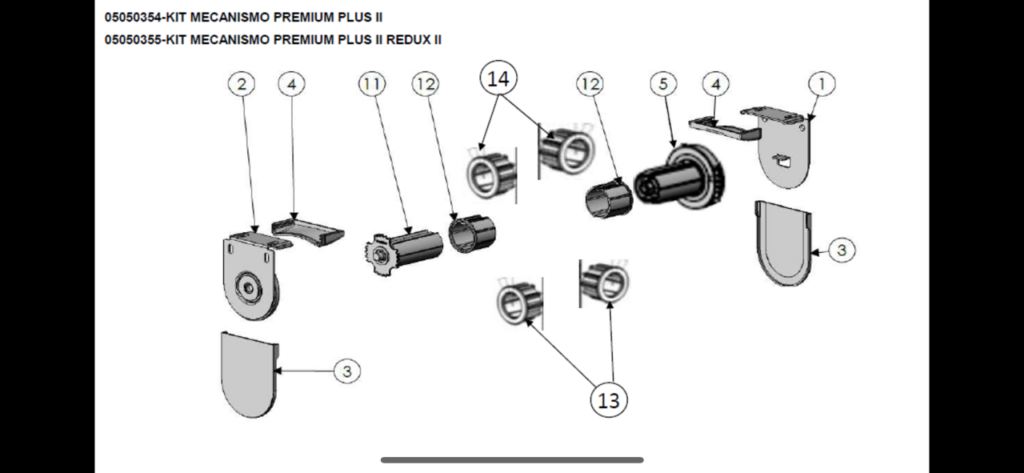 05050354-KIT MECANISMO PREMIUM PLUS II
05050355-KIT MECANISMO PREMIUM PLUS II REDUX II

2
4
11
12
14
12
5
4
1
3
3
13